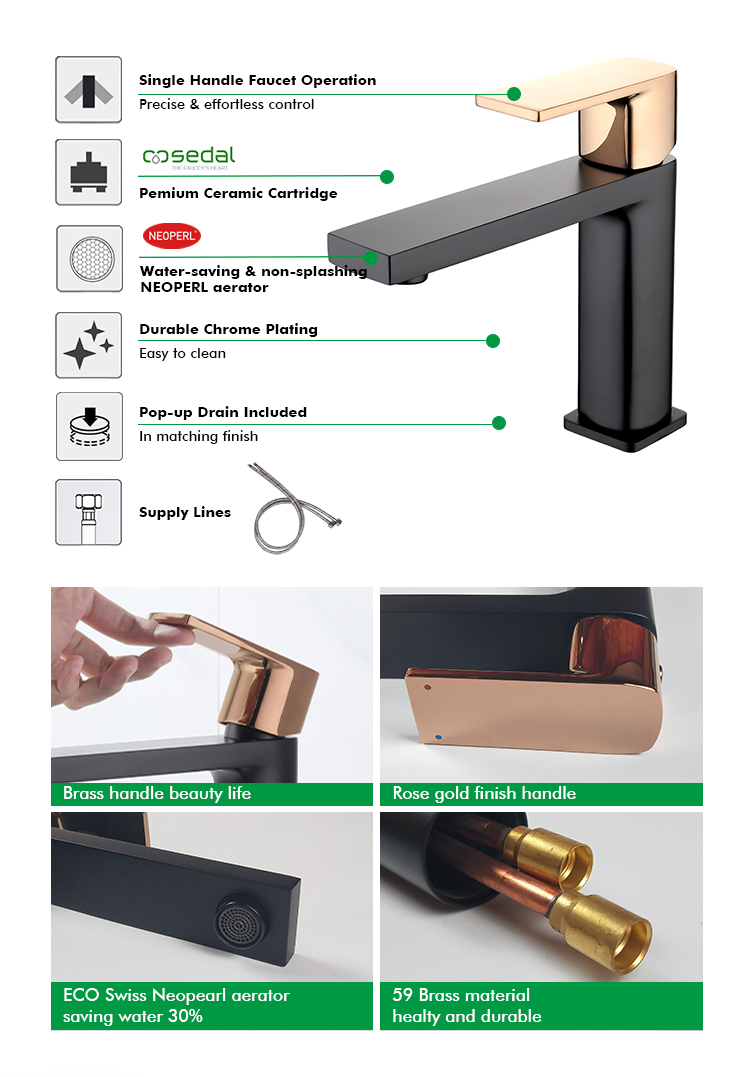 Single Handle Faucet Operation
Precise & effortless control

sedal
THE FAUCET'S HEART
Pemium Ceramic Cartridge

NEOPERL
Water-saving & non-splashing NEOPERL aerator

Durable Chrome Plating
Easy to clean

Pop-up Drain Included
In matching finish

Supply Lines

Brass handle beauty life

Rose gold finish handle

ECO Swiss Neopearl aerator saving water 30%

59 Brass material healty and durable